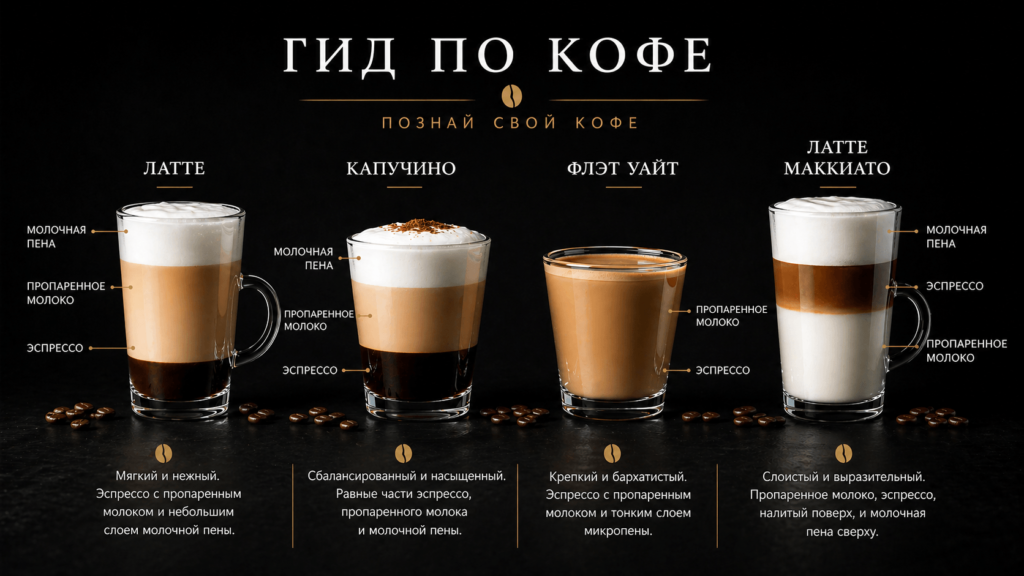 ГИД ПО КОФЕ

ПОЗНАЙ СВОЙ КОФЕ

ЛАТТЕ

МОЛОЧНАЯ ПЕНА

ПРОПАРЕННОЕ МОЛОКО

ЭСПРЕССО

Мягкий и нежный. Эспрессо с пропаренным молоком и небольшим слоем молочной пены.

КАПУЧИНО

МОЛОЧНАЯ ПЕНА

ПРОПАРЕННОЕ МОЛОКО

ЭСПРЕССО

Сбалансированный и насыщенный. Равные части эспрессо, пропаренного молока и молочной пены.

ФЛЭТ УАЙТ

ПРОПАРЕННОЕ МОЛОКО

ЭСПРЕССО

Крепкий и бархатистый. Эспрессо с пропаренным молоком и тонким слоем микропены.

ЛАТТЕ МАККИАТО

МОЛОЧНАЯ ПЕНА

ЭСПРЕССО

ПРОПАРЕННОЕ МОЛОКО

Слоистый и выразительный. Пропаренное молоко, эспрессо, налитый поверх, и молочная пена сверху.